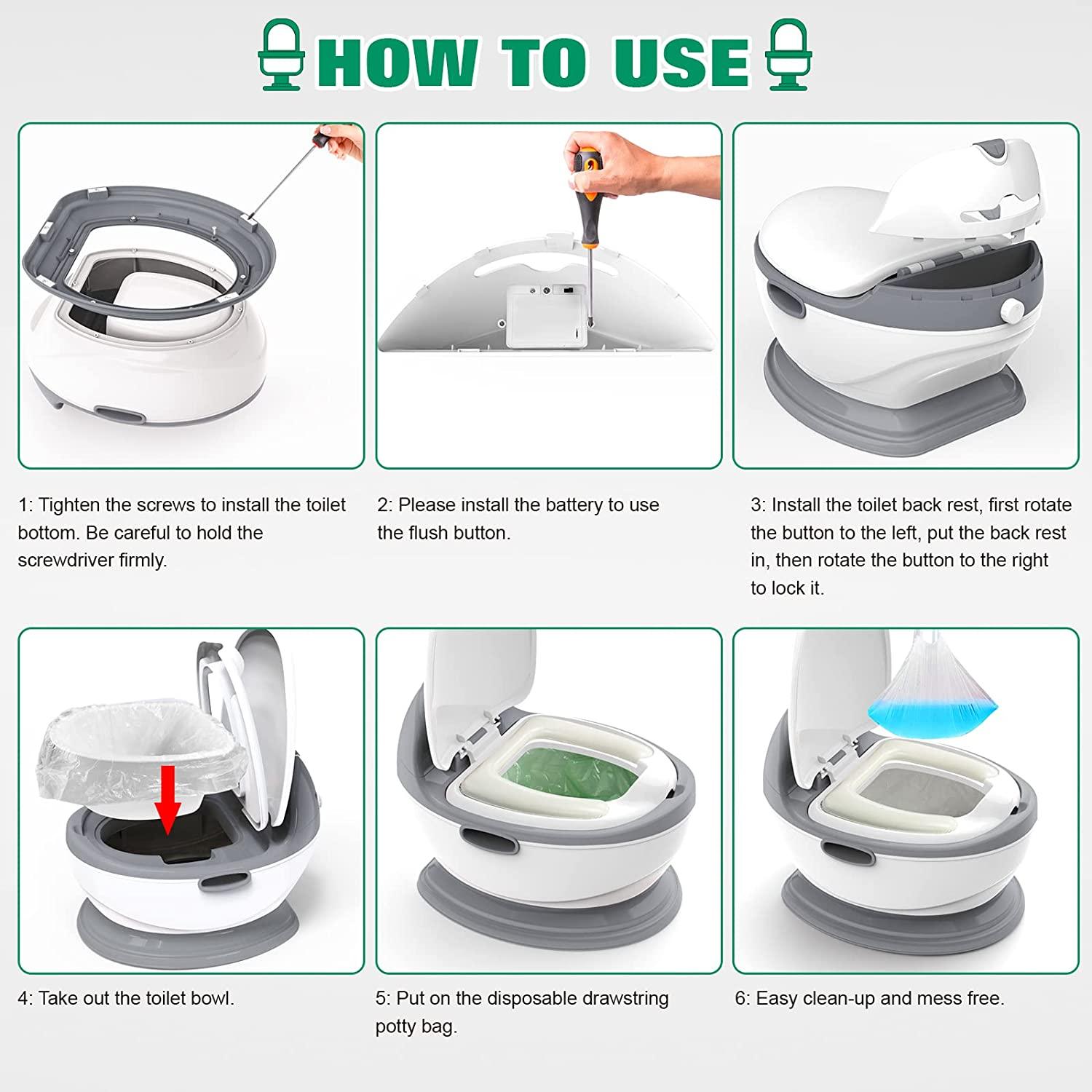 HOW TO USE

1: Tighten the screws to install the toilet bottom. Be careful to hold the screwdriver firmly.

2: Please install the battery to use the flush button.

3: Install the toilet back rest, first rotate the button to the left, put the back rest in, then rotate the button to the right to lock it.

4: Take out the toilet bowl.

5: Put on the disposable drawstring potty bag.

6: Easy clean-up and mess free.