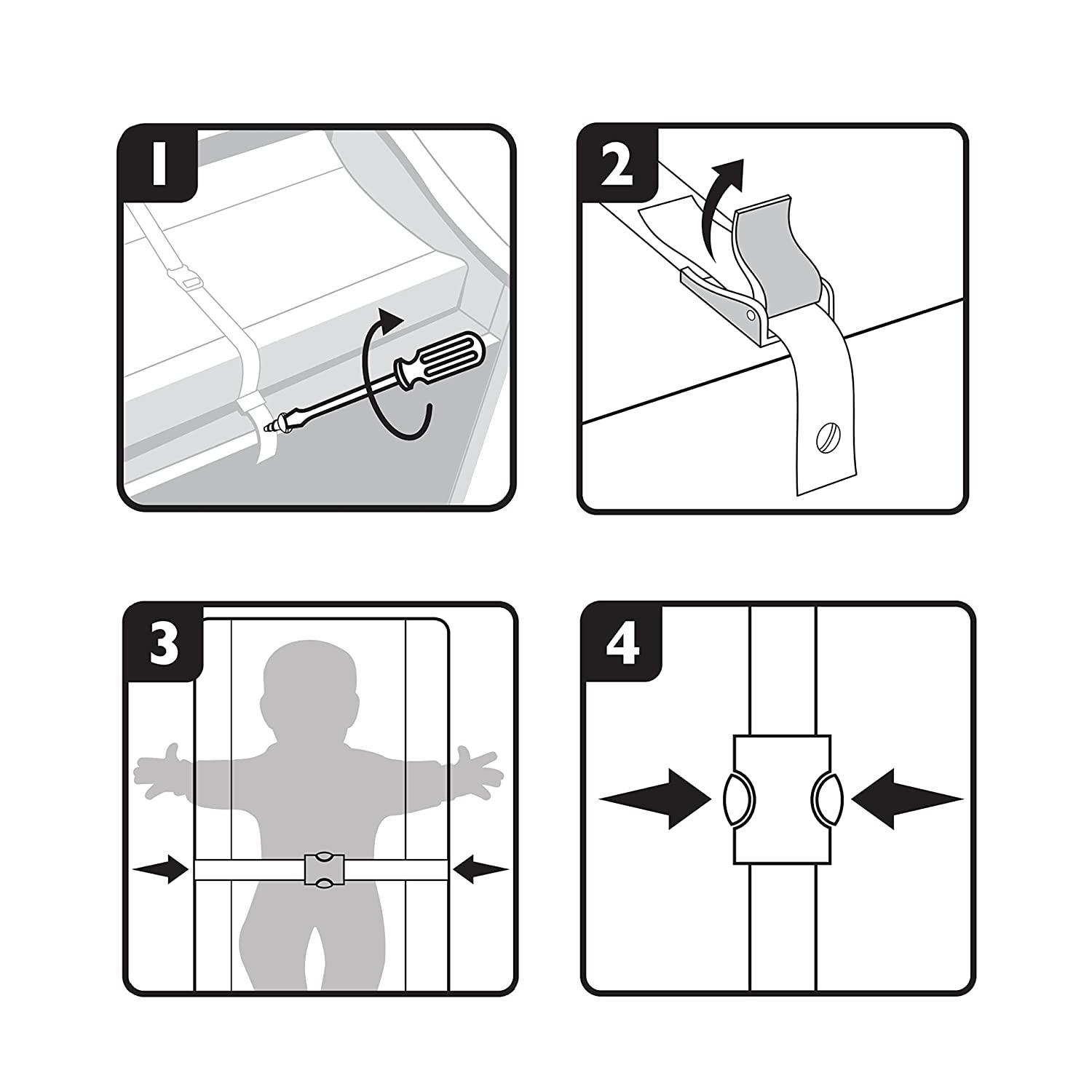 1

2

3

4