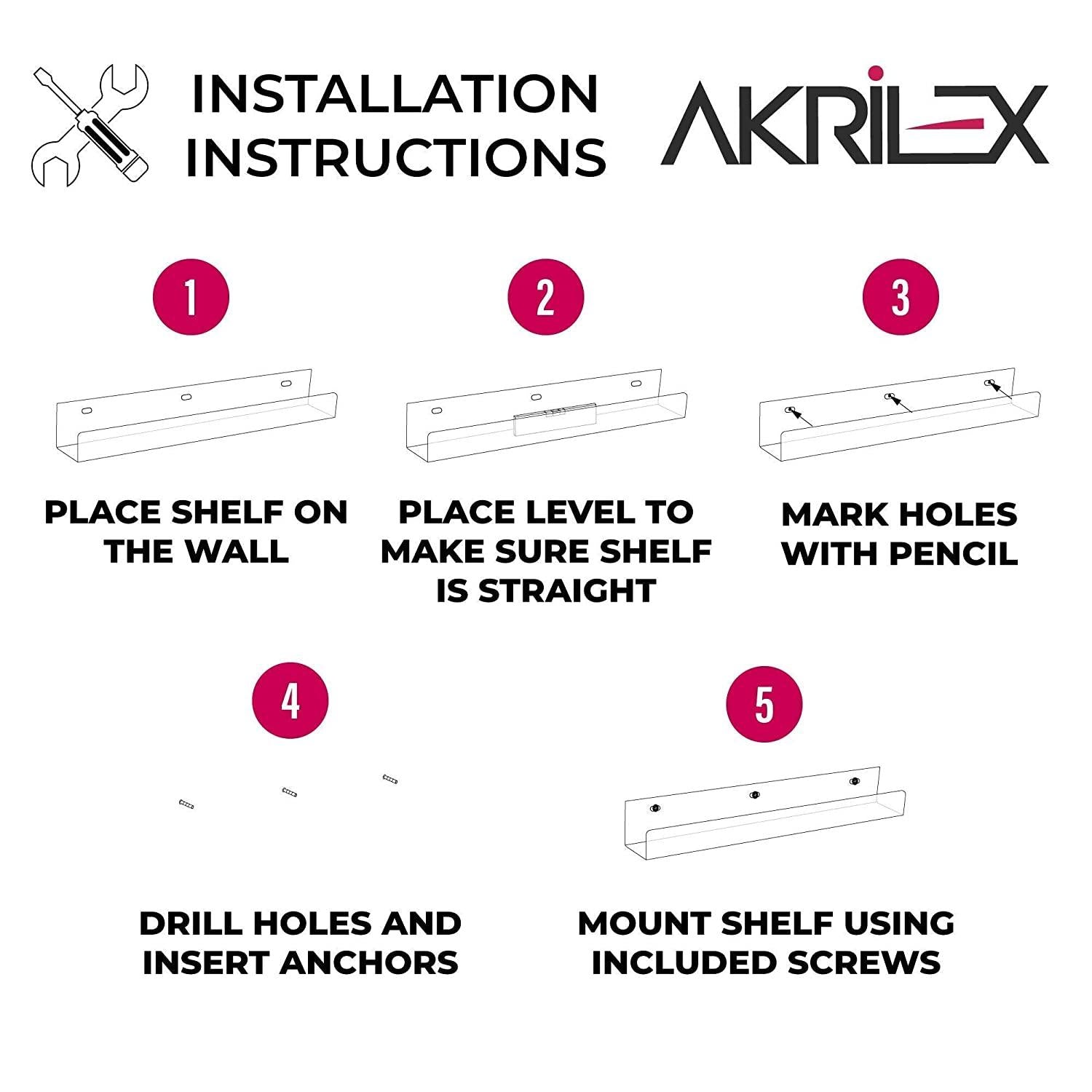 INSTALLATION INSTRUCTIONS

AKRILEX

1

PLACE SHELF ON THE WALL

2

PLACE LEVEL TO MAKE SURE SHELF IS STRAIGHT

3

MARK HOLES WITH PENCIL

4

DRILL HOLES AND INSERT ANCHORS

5

MOUNT SHELF USING INCLUDED SCREWS